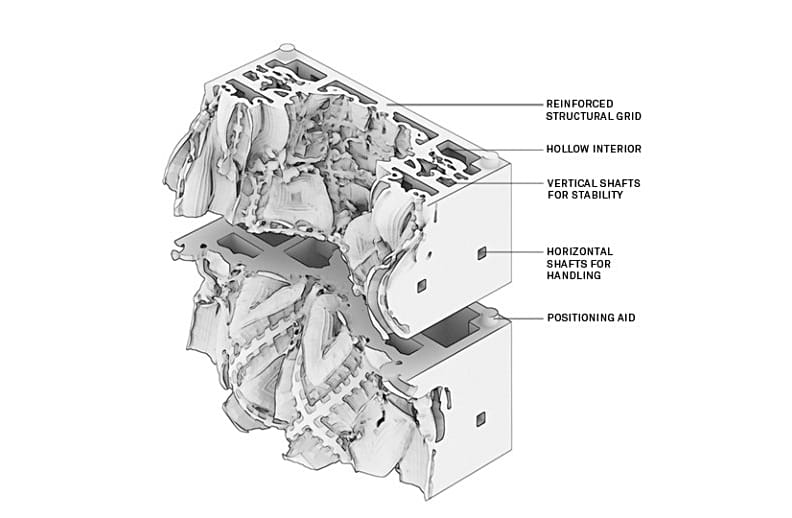 REINFORCED STRUCTURAL GRID

HOLLOW INTERIOR

VERTICAL SHAFTS FOR STABILITY

HORIZONTAL SHAFTS FOR HANDLING

POSITIONING AID