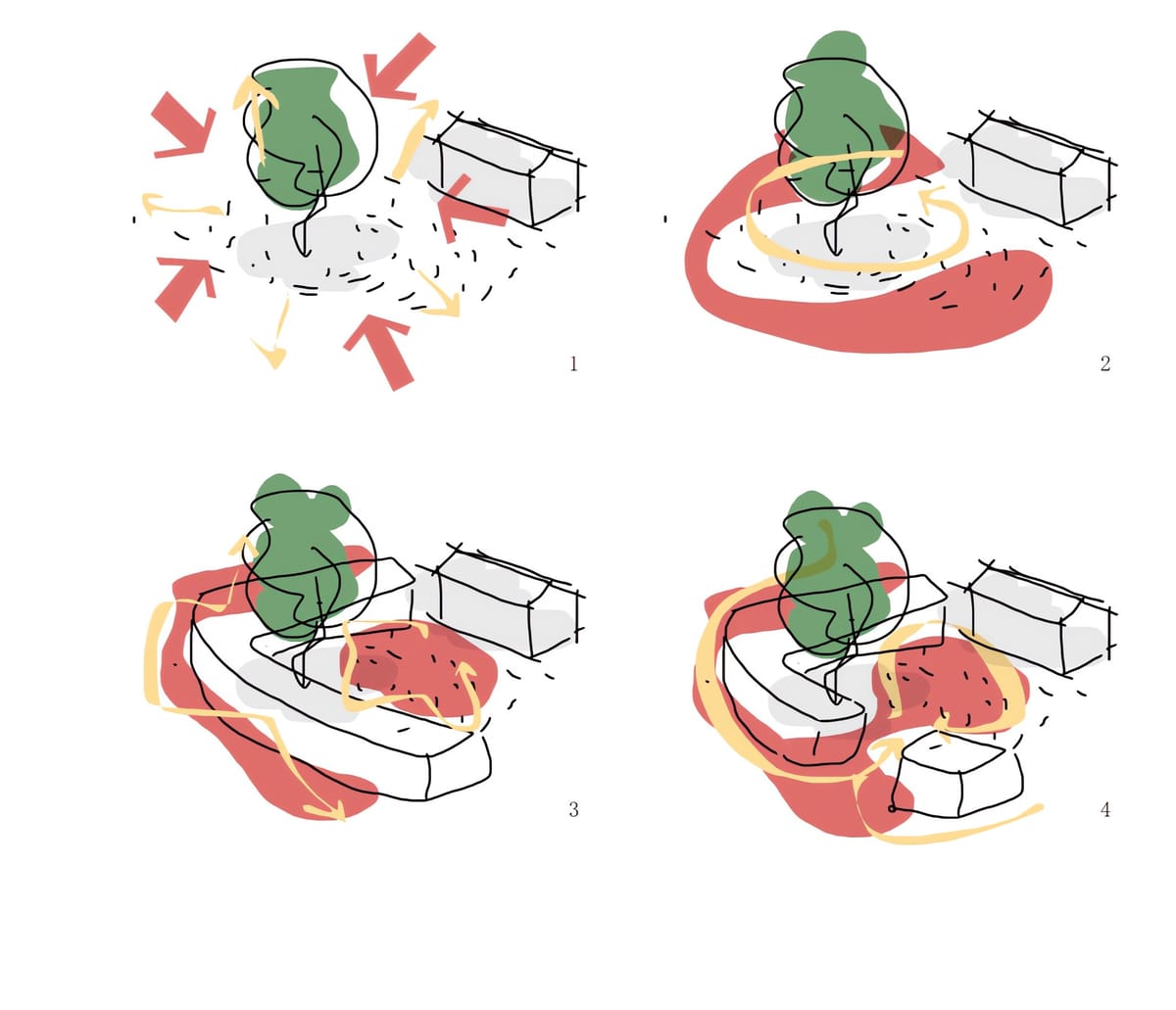 1

2

3

4