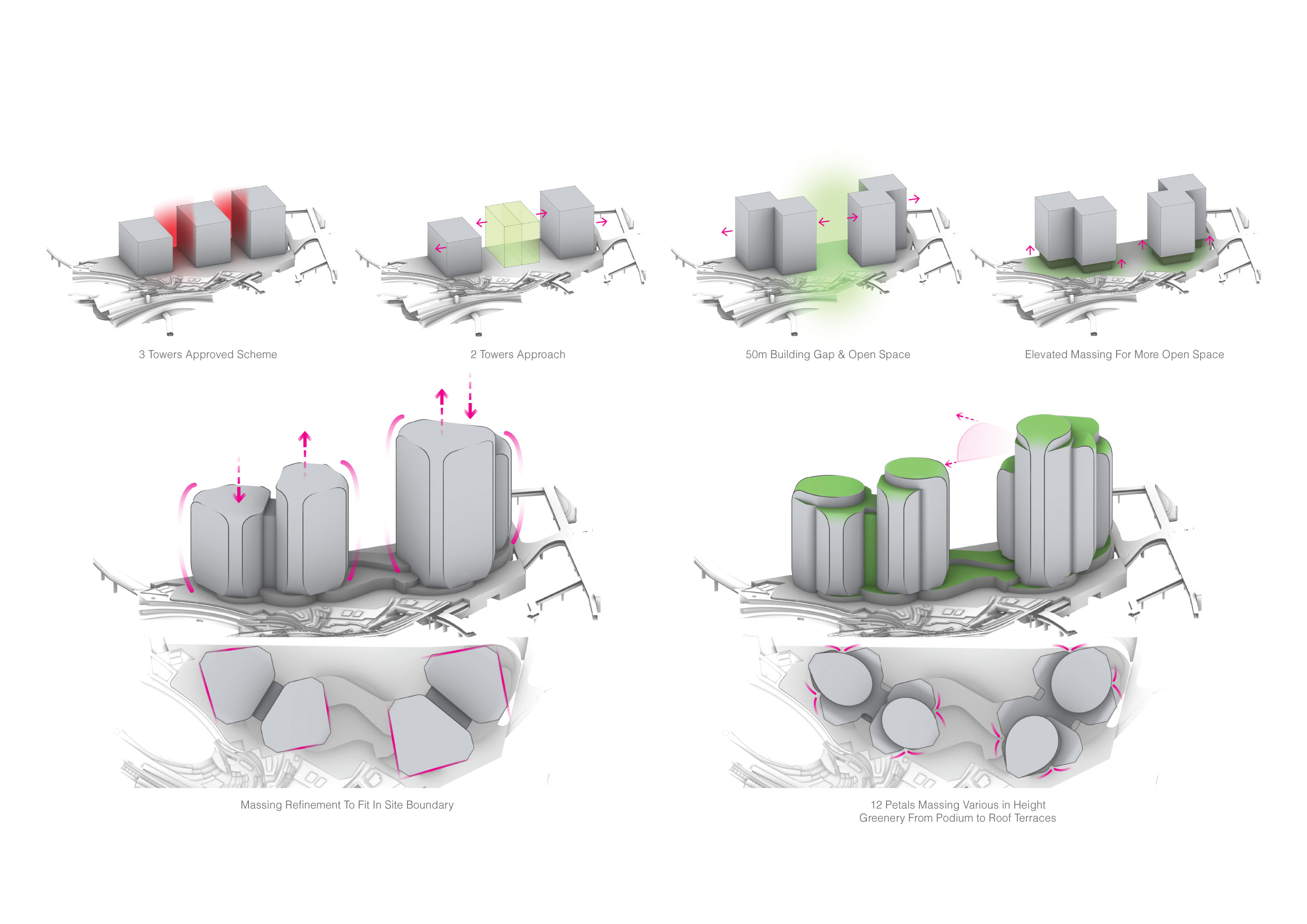 3 Towers Approved Scheme

2 Towers Approach

50m Building Gap & Open Space

Elevated Massing For More Open Space

Massing Refinement To Fit In Site Boundary

12 Petals Massing Various in Height
Greenery From Podium to Roof Terraces