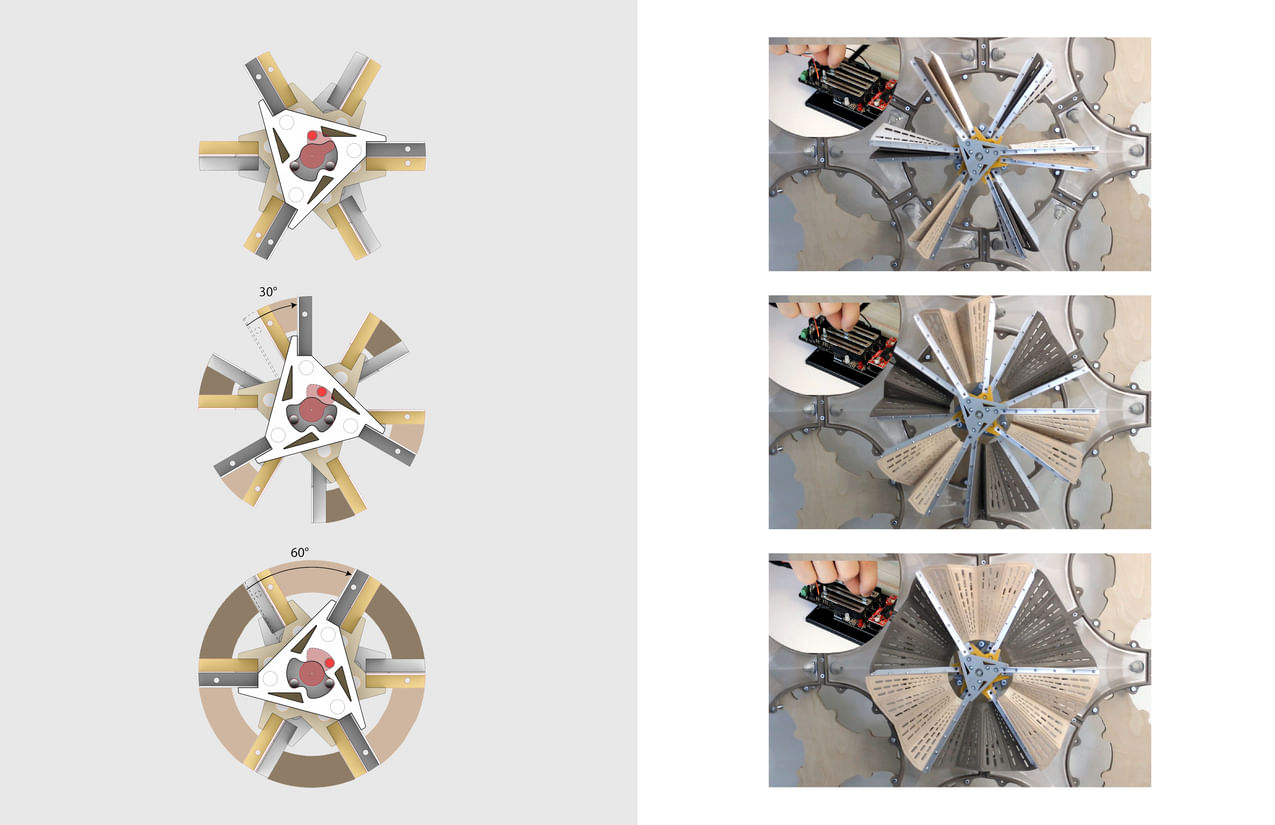 30°

60°