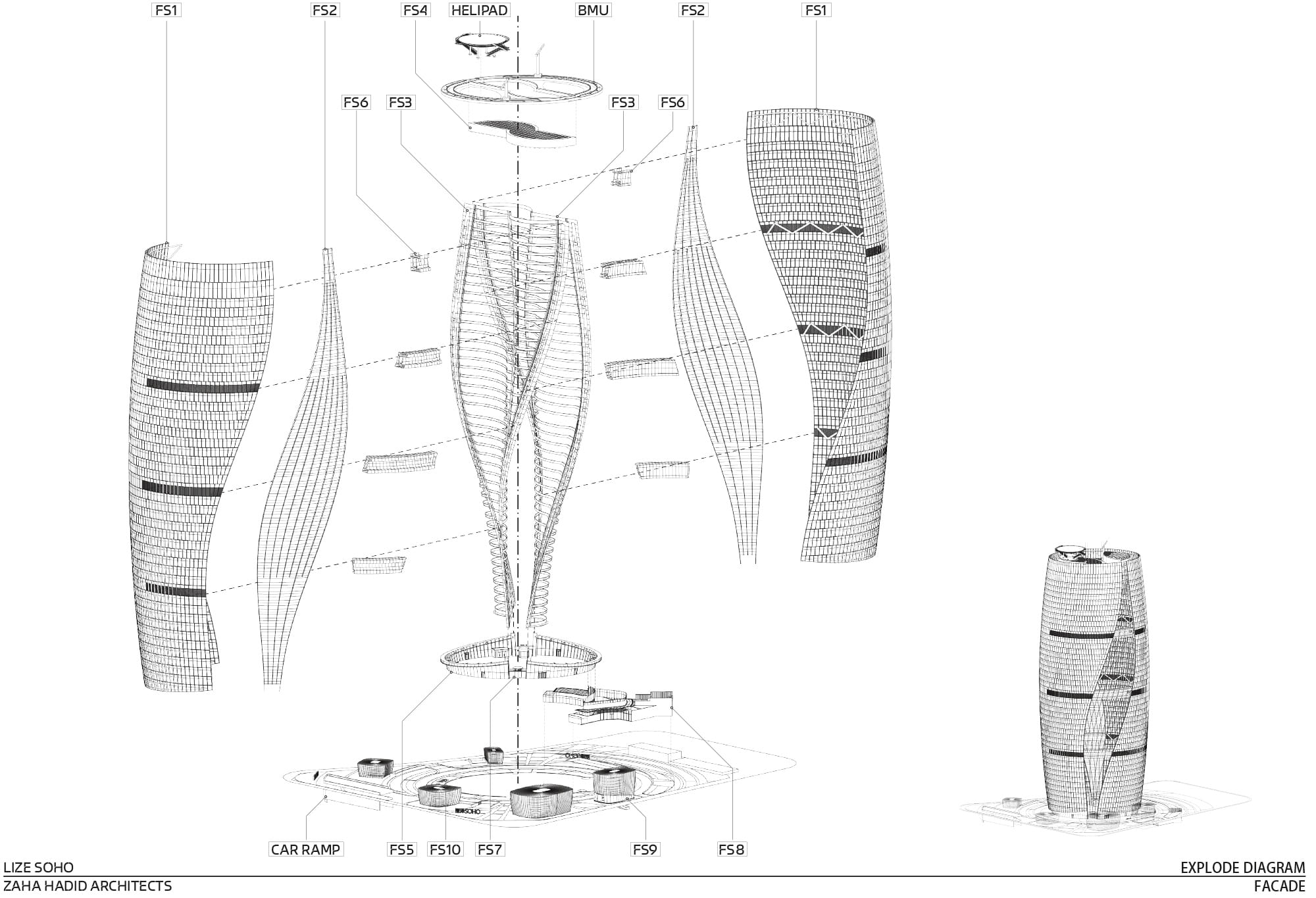 FS1
FS2
FS4
HELIPAD
BMU
FS2
FS1
FS6
FS3
FS3
FS6
SOHO
CAR RAMP
FS5
FS10
FS7
FS9
FS8

LIZE SOHO
ZAHA HADID ARCHITECTS

EXPLODE DIAGRAM
FACADE