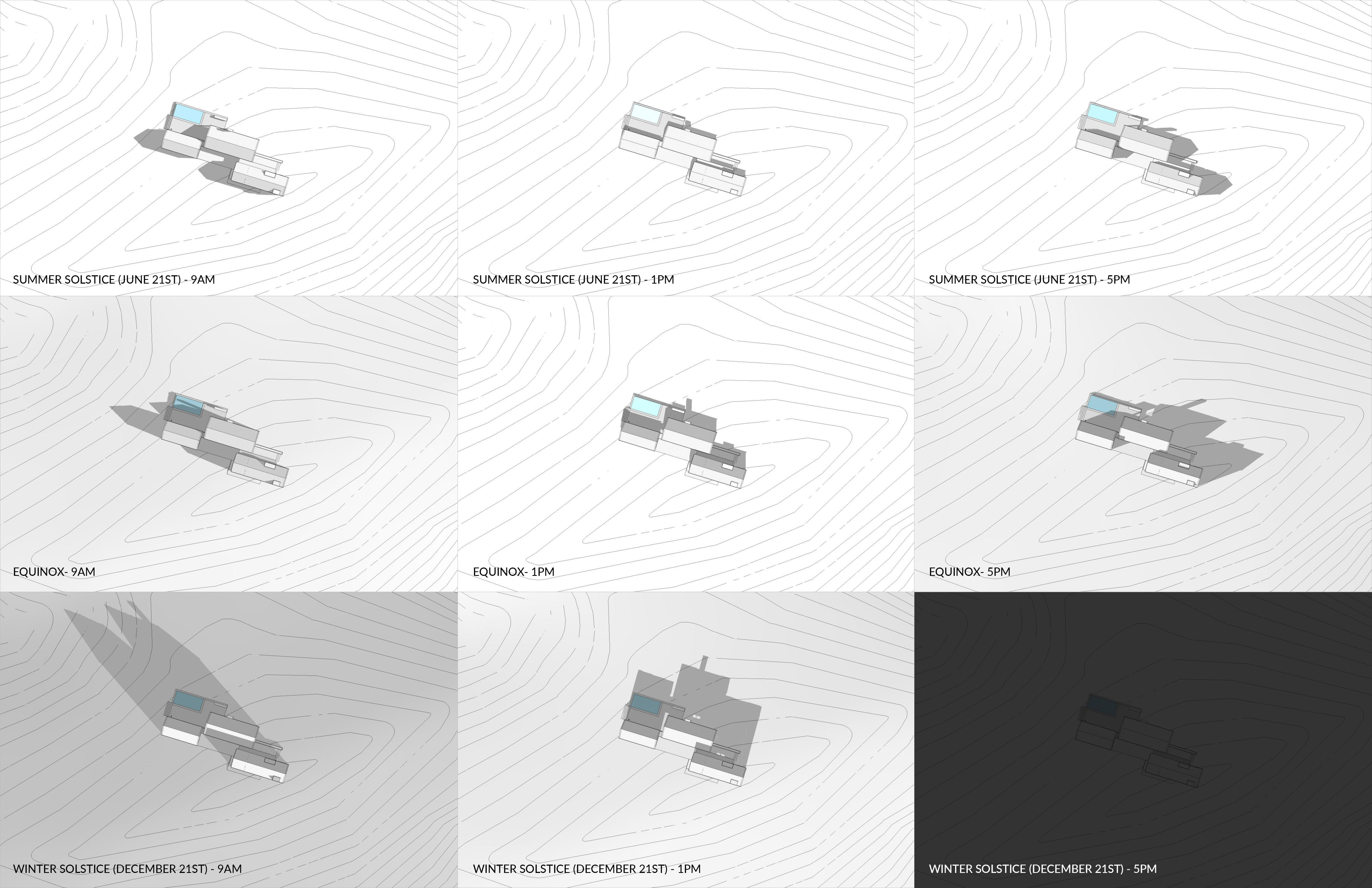 SUMMER SOLSTICE (JUNE 21ST) - 9AM

SUMMER SOLSTICE (JUNE 21ST) - 1PM

SUMMER SOLSTICE (JUNE 21ST) - 5PM

EQUINOX- 9AM

EQUINOX- 1PM

EQUINOX- 5PM

WINTER SOLSTICE (DECEMBER 21ST) - 9AM

WINTER SOLSTICE (DECEMBER 21ST) - 1PM

WINTER SOLSTICE (DECEMBER 21ST) - 5PM