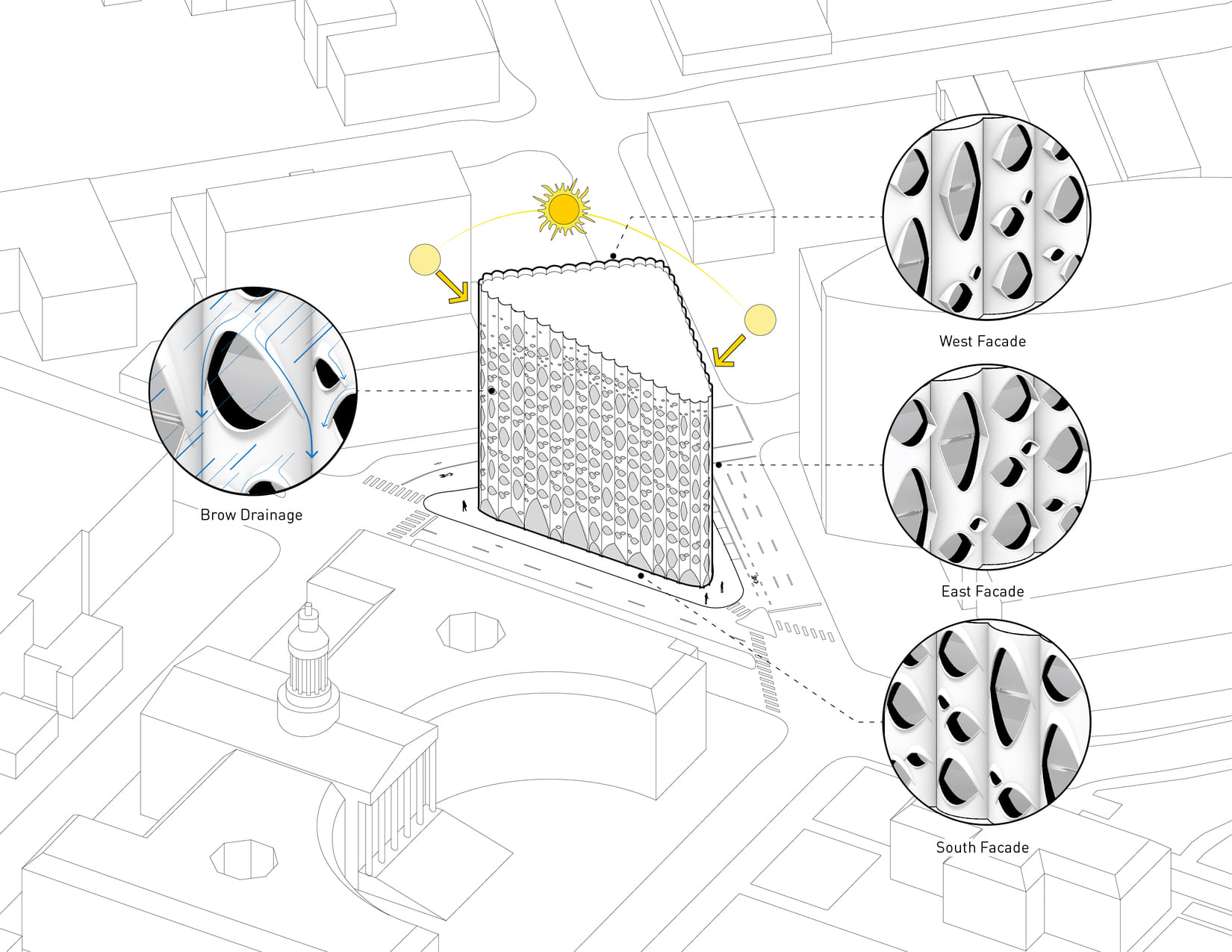 Brow Drainage

West Facade

East Facade

South Facade