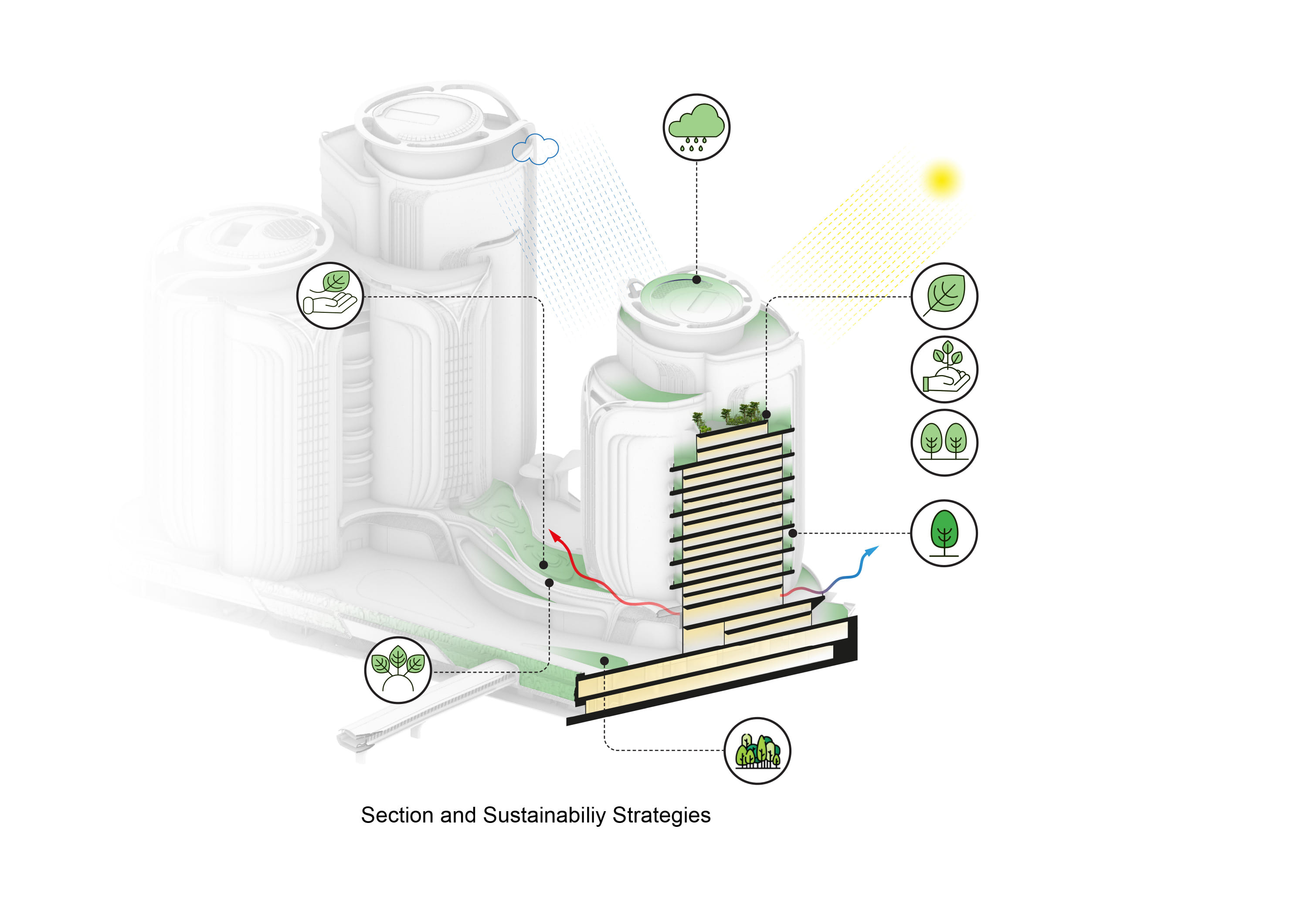 Section and Sustainabiliy Strategies