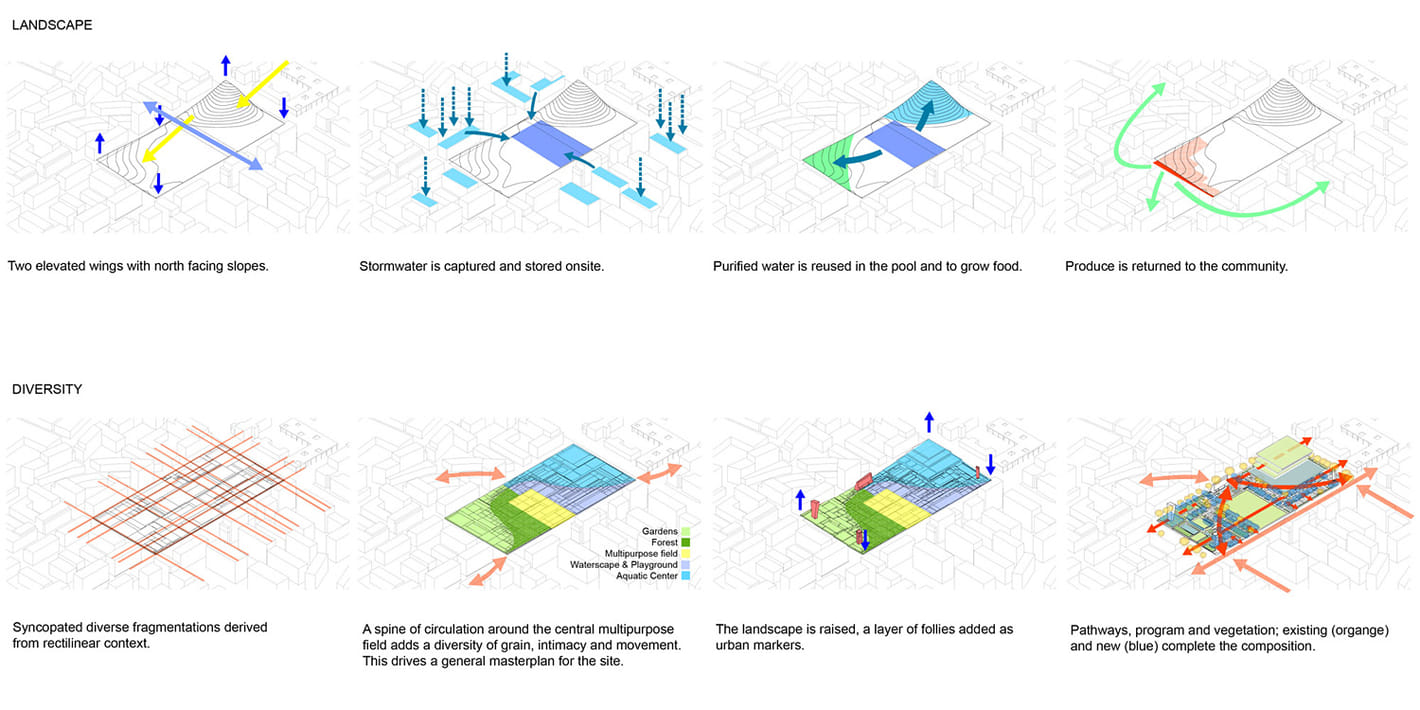 LANDSCAPE

Two elevated wings with north facing slopes.

Stormwater is captured and stored onsite.

Purified water is reused in the pool and to grow food.

Produce is returned to the community.

DIVERSITY

Syncopated diverse fragmentations derived from rectilinear context.

Gardens
Forest
Multipurpose field
Waterscape & Playground
Aquatic Center

A spine of circulation around the central multipurpose field adds a diversity of grain, intimacy and movement. This drives a general masterplan for the site.

The landscape is raised, a layer of follies added as urban markers.

Pathways, program and vegetation; existing (organge) and new (blue) complete the composition.