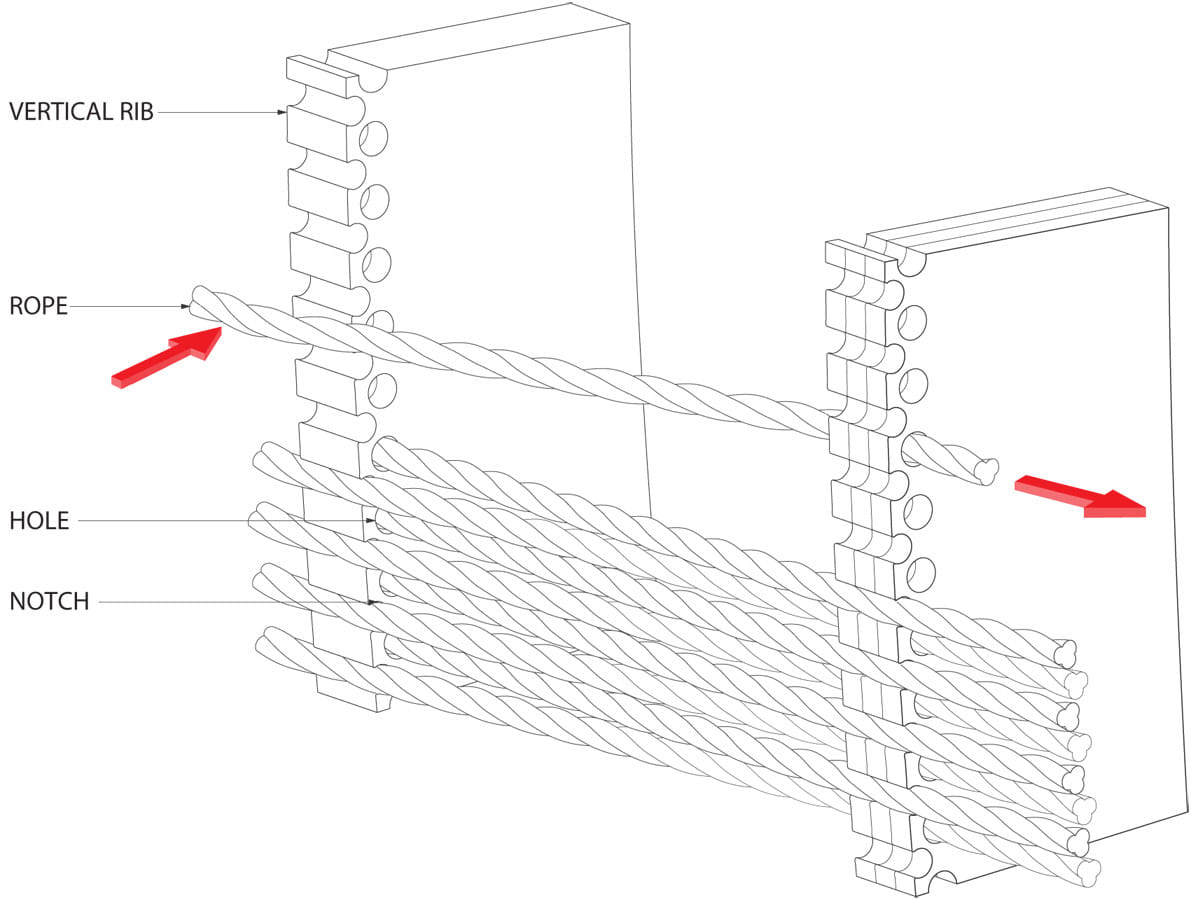 VERTICAL RIB

ROPE

HOLE

NOTCH