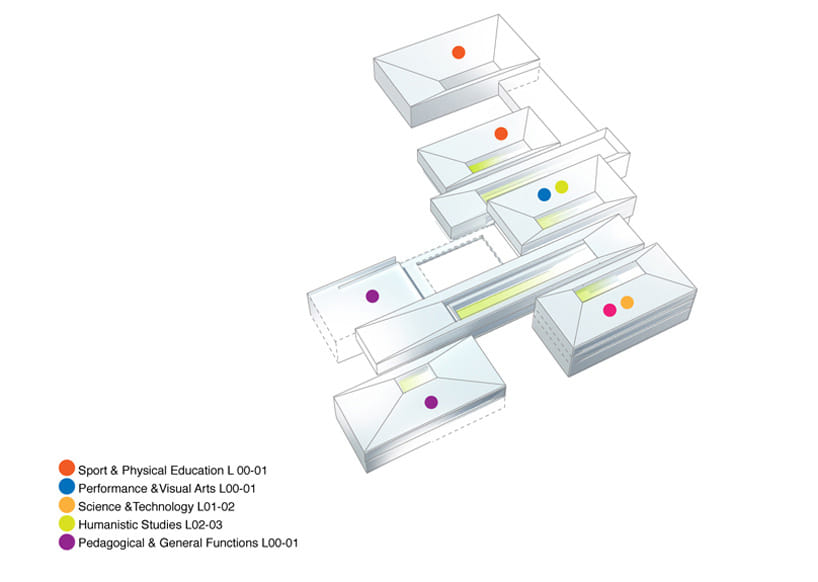 Sport & Physical Education L 00-01
Performance &Visual Arts L00-01
Science &Technology L01-02
Humanistic Studies L02-03
Pedagogical & General Functions L00-01