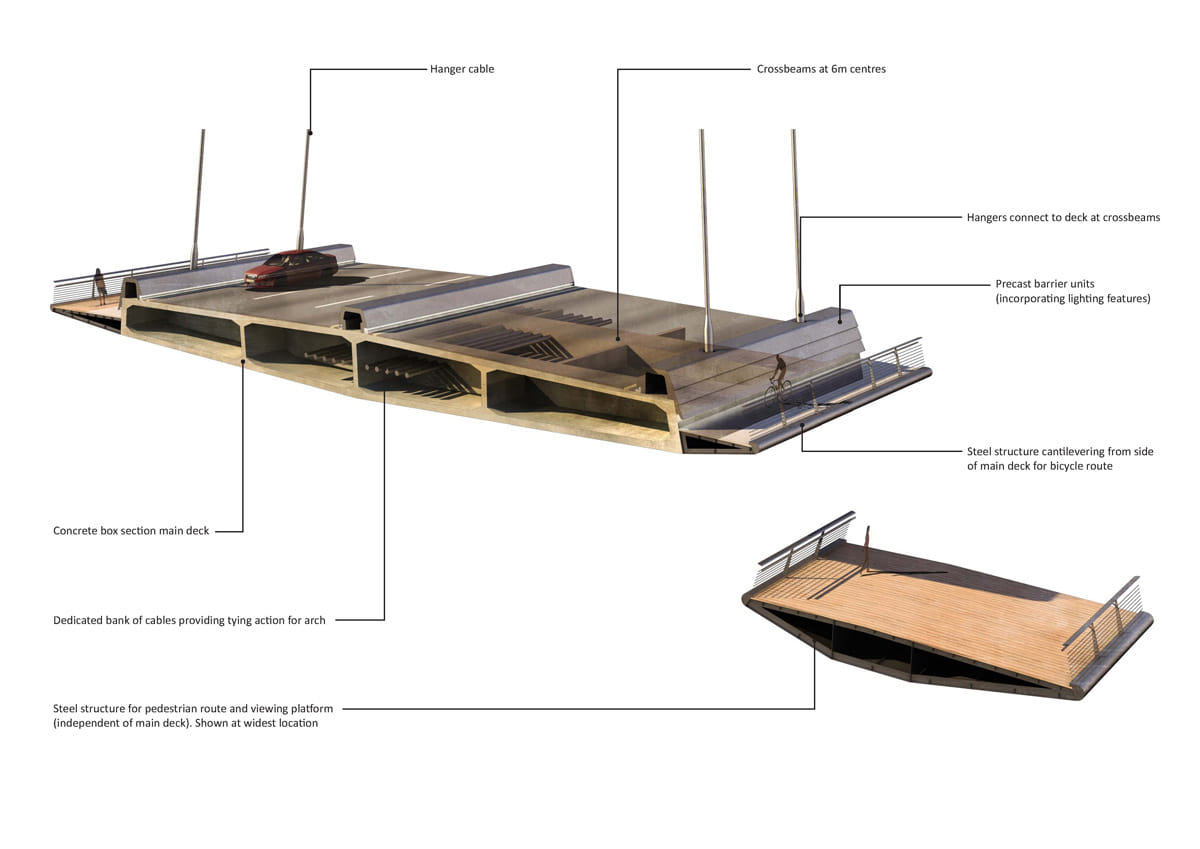 Hanger cable

Crossbeams at 6m centres

Hangers connect to deck at crossbeams

Precast barrier units (incorporating lighting features)

Steel structure cantilevering from side of main deck for bicycle route

Concrete box section main deck

Dedicated bank of cables providing tying action for arch

Steel structure for pedestrian route and viewing platform (independent of main deck). Shown at widest location