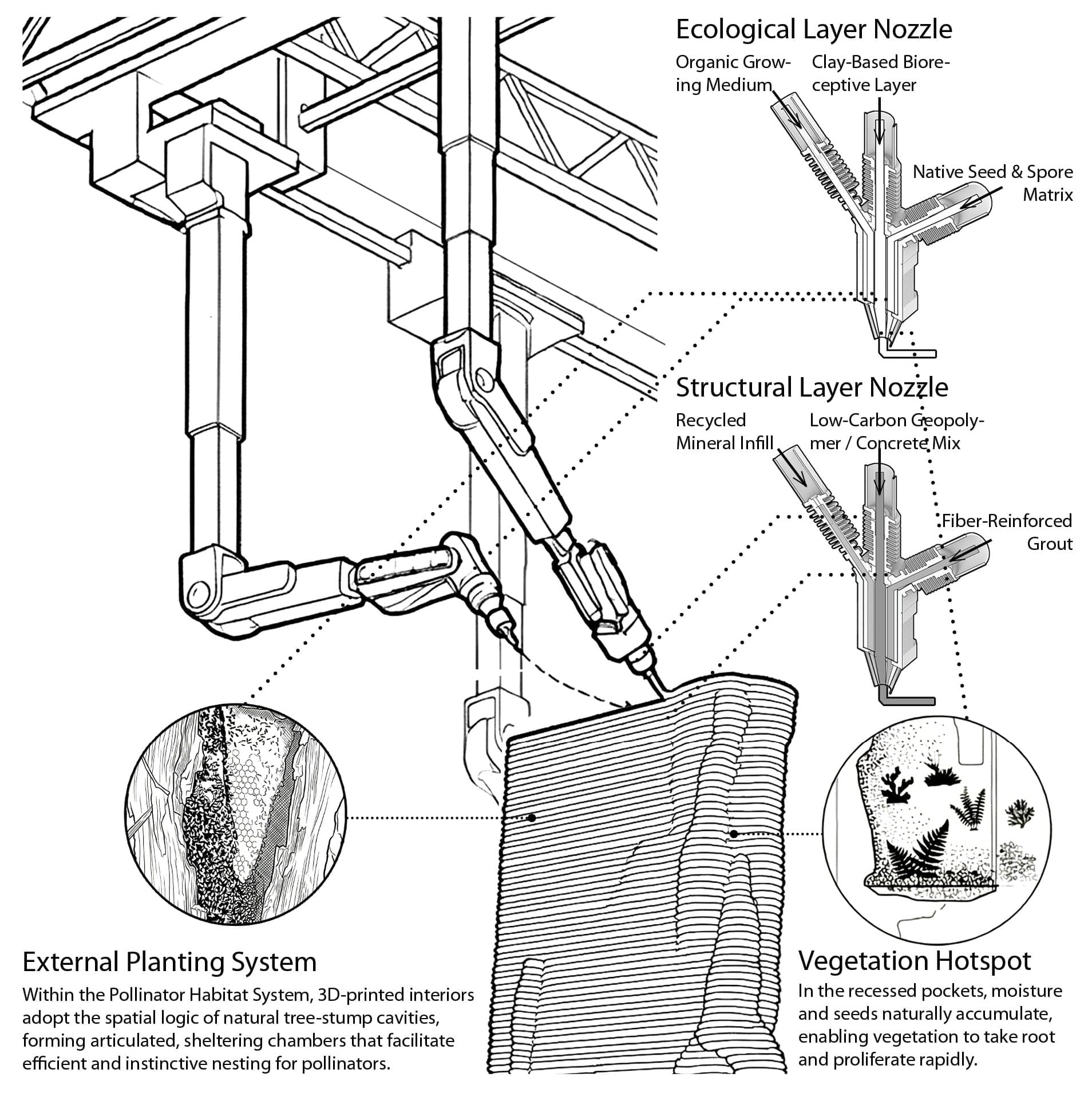 Ecological Layer Nozzle

Organic Growing Medium

Clay-Based Bioreceptive Layer

Native Seed & Spore Matrix

Structural Layer Nozzle

Recycled Mineral Infill

Low-Carbon Geopolymer / Concrete Mix

Fiber-Reinforced Grout

External Planting System

Within the Pollinator Habitat System, 3D-printed interiors adopt the spatial logic of natural tree-stump cavities, forming articulated, sheltering chambers that facilitate efficient and instinctive nesting for pollinators.

Vegetation Hotspot

In the recessed pockets, moisture and seeds naturally accumulate, enabling vegetation to take root and proliferate rapidly.